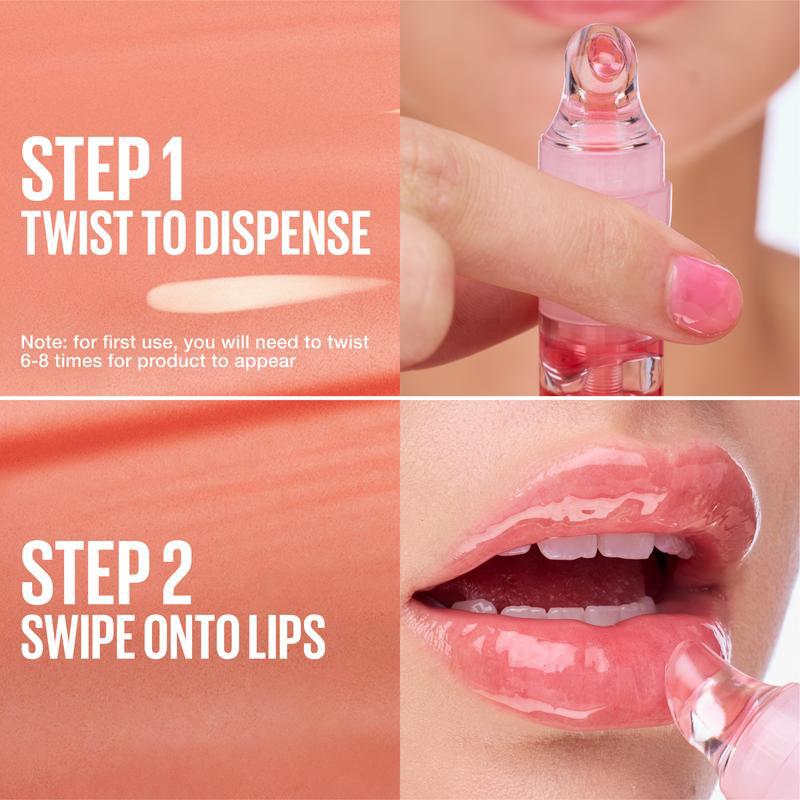 STEP 1
TWIST TO DISPENSE

Note: for first use, you will need to twist 6-8 times for product to appear

STEP 2
SWIPE ONTO LIPS